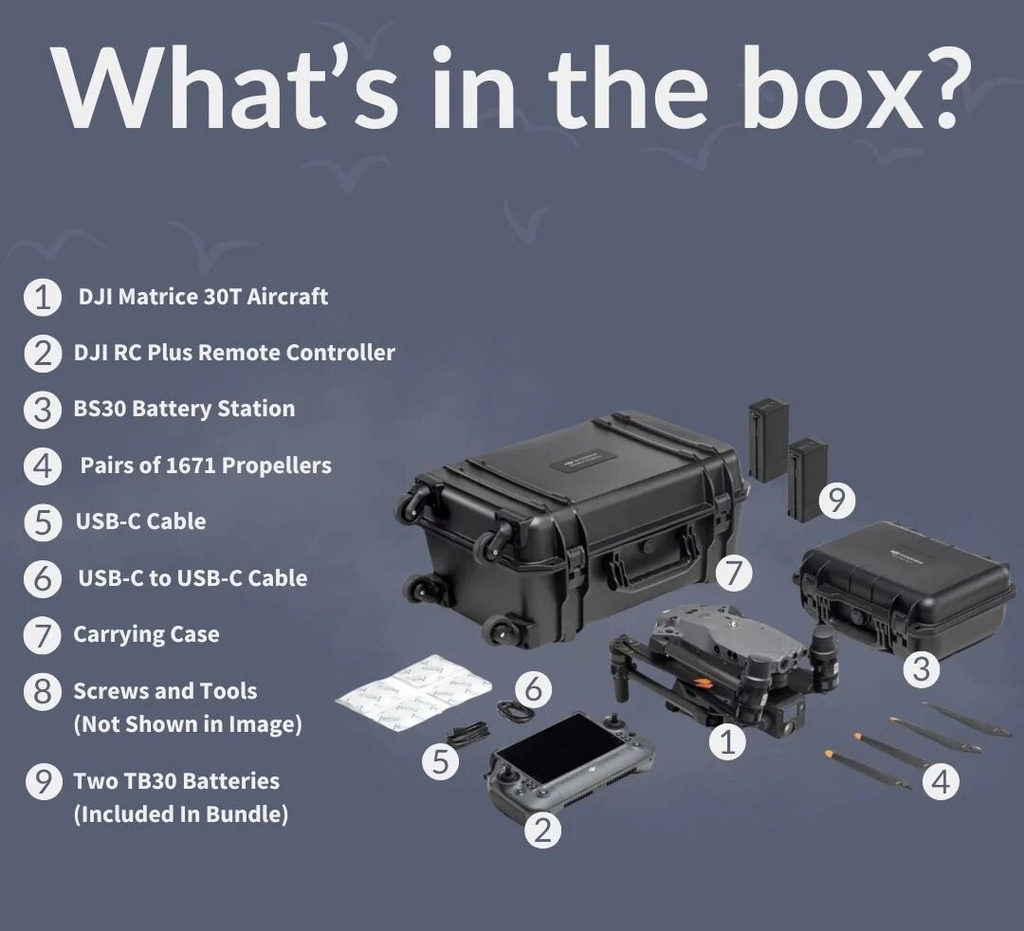 What's in the box?

1 DJI Matrice 30T Aircraft

2 DJI RC Plus Remote Controller

3 BS30 Battery Station

4 Pairs of 1671 Propellers

5 USB-C Cable

6 USB-C to USB-C Cable

7 Carrying Case

8 Screws and Tools (Not Shown in Image)

9 Two TB30 Batteries (Included In Bundle)

9

7

3

6

1

5

4

2